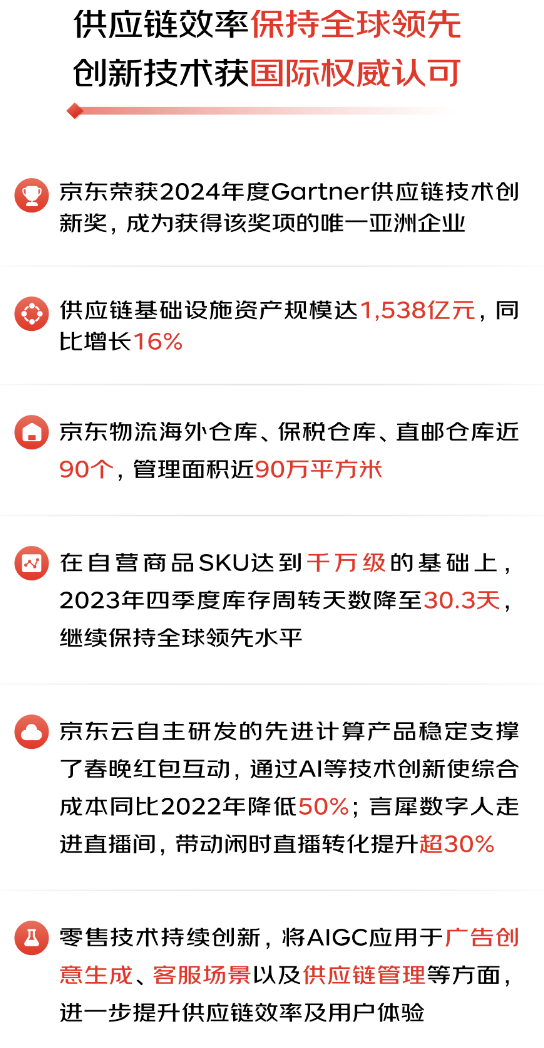 供应链效率保持全球领先
创新技术获国际权威认可

京东荣获2024年度Gartner供应链技术创新奖，成为获得该奖项的唯一亚洲企业

供应链基础设施资产规模达1,538亿元，同比增长16%

京东物流海外仓库、保税仓库、直邮仓库近90个，管理面积近90万平方米

在自营商品SKU达到千万级的基础上，2023年四季度库存周转天数降至30.3天，继续保持全球领先水平

京东云自主研发的先进计算产品稳定支撑了春晚红包互动，通过AI等技术创新使综合成本同比2022年降低50%；言犀数字人走进直播间，带动闲时直播转化提升超30%

零售技术持续创新，将AIGC应用于广告创意生成、客服场景以及供应链管理等方面，进一步提升供应链效率及用户体验